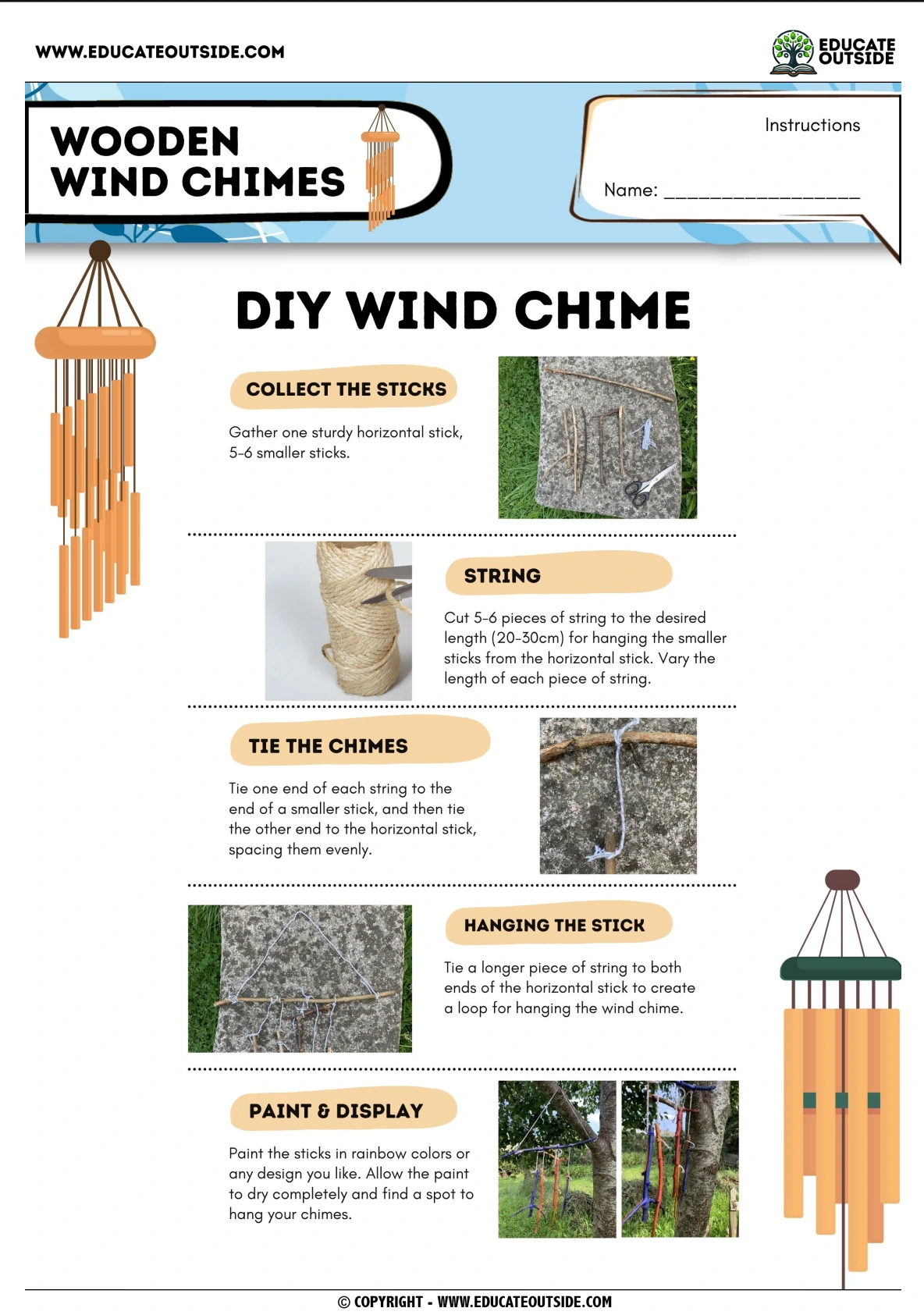 WWW.EDUCATEOUTSIDE.COM

EDUCATE OUTSIDE

WOODEN WIND CHIMES

Instructions

Name: ___________________

DIY WIND CHIME

COLLECT THE STICKS

Gather one sturdy horizontal stick, 5-6 smaller sticks.

STRING

Cut 5-6 pieces of string to the desired length (20-30cm) for hanging the smaller sticks from the horizontal stick. Vary the length of each piece of string.

TIE THE CHIMES

Tie one end of each string to the end of a smaller stick, and then tie the other end to the horizontal stick, spacing them evenly.

HANGING THE STICK

Tie a longer piece of string to both ends of the horizontal stick to create a loop for hanging the wind chime.

PAINT & DISPLAY

Paint the sticks in rainbow colors or any design you like. Allow the paint to dry completely and find a spot to hang your chimes.

© COPYRIGHT - WWW.EDUCATEOUTSIDE.COM