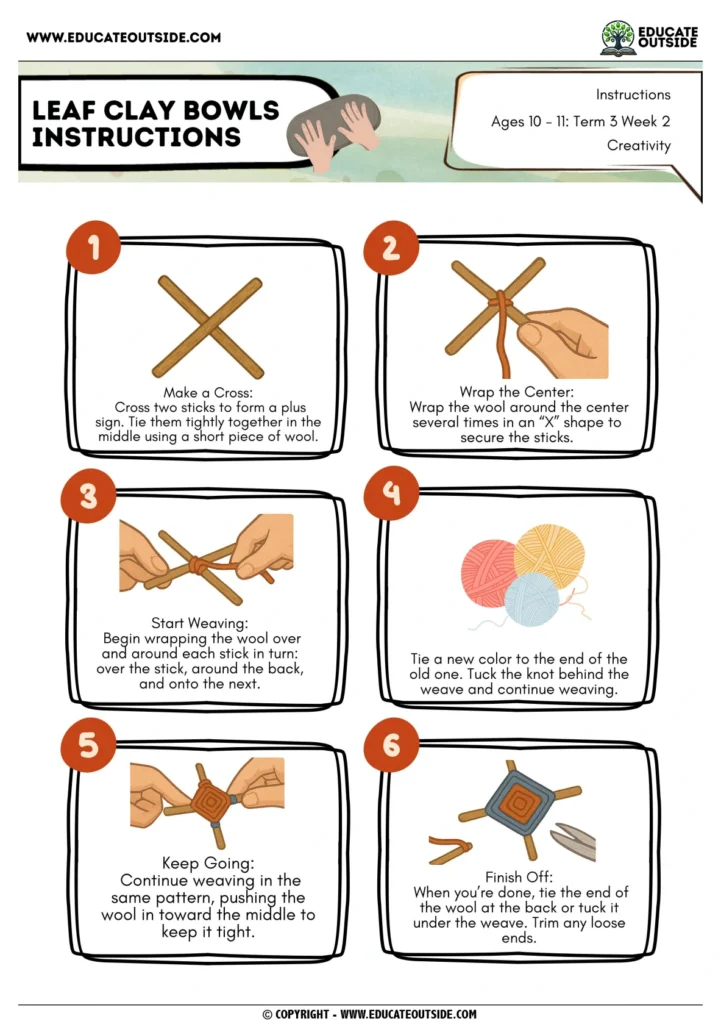 WWW.EDUCATEOUTSIDE.COM

EDUCATE OUTSIDE

LEAF CLAY BOWLS INSTRUCTIONS

Instructions
Ages 10 - 11: Term 3 Week 2
Creativity

1

Make a Cross:
Cross two sticks to form a plus sign. Tie them tightly together in the middle using a short piece of wool.

2

Wrap the Center:
Wrap the wool around the center several times in an "X" shape to secure the sticks.

3

Start Weaving:
Begin wrapping the wool over and around each stick in turn: over the stick, around the back, and onto the next.

4

Tie a new color to the end of the old one. Tuck the knot behind the weave and continue weaving.

5

Keep Going:
Continue weaving in the same pattern, pushing the wool in toward the middle to keep it tight.

6

Finish Off:
When you're done, tie the end of the wool at the back or tuck it under the weave. Trim any loose ends.

© COPYRIGHT - WWW.EDUCATEOUTSIDE.COM